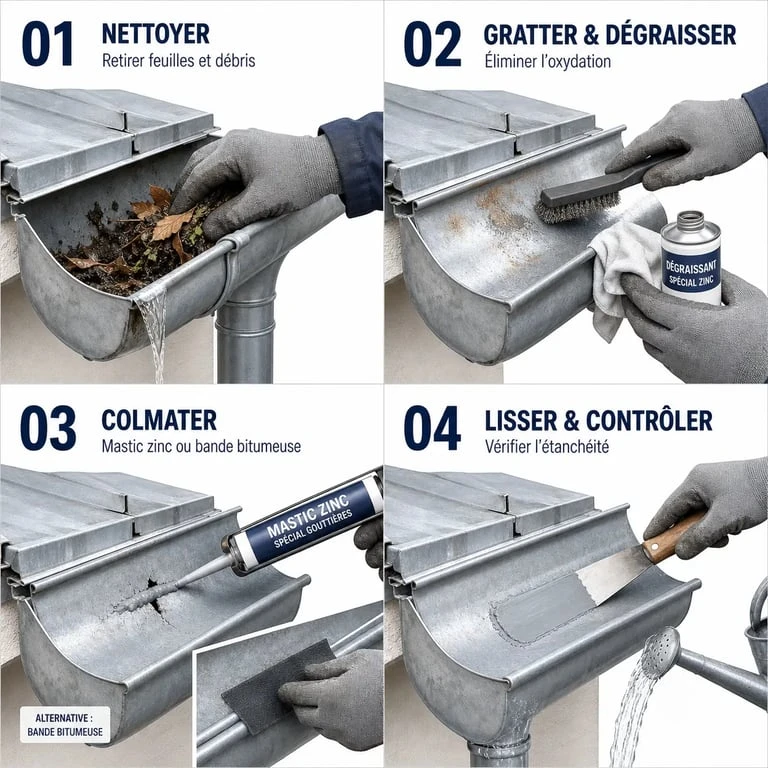 01 NETTOYER
Retirer feuilles et débris

02 GRATTER & DÉGRAISSER
Éliminer l'oxydation

DÉGRAISSANT SPÉCIAL ZINC

03 COLMATER
Mastic zinc ou bande bitumeuse

MASTIC ZINC
SPÉCIAL GOUTTIÈRES

ALTERNATIVE :
BANDE BITUMEUSE

04 LISSER & CONTRÔLER
Vérifier l'étanchéité